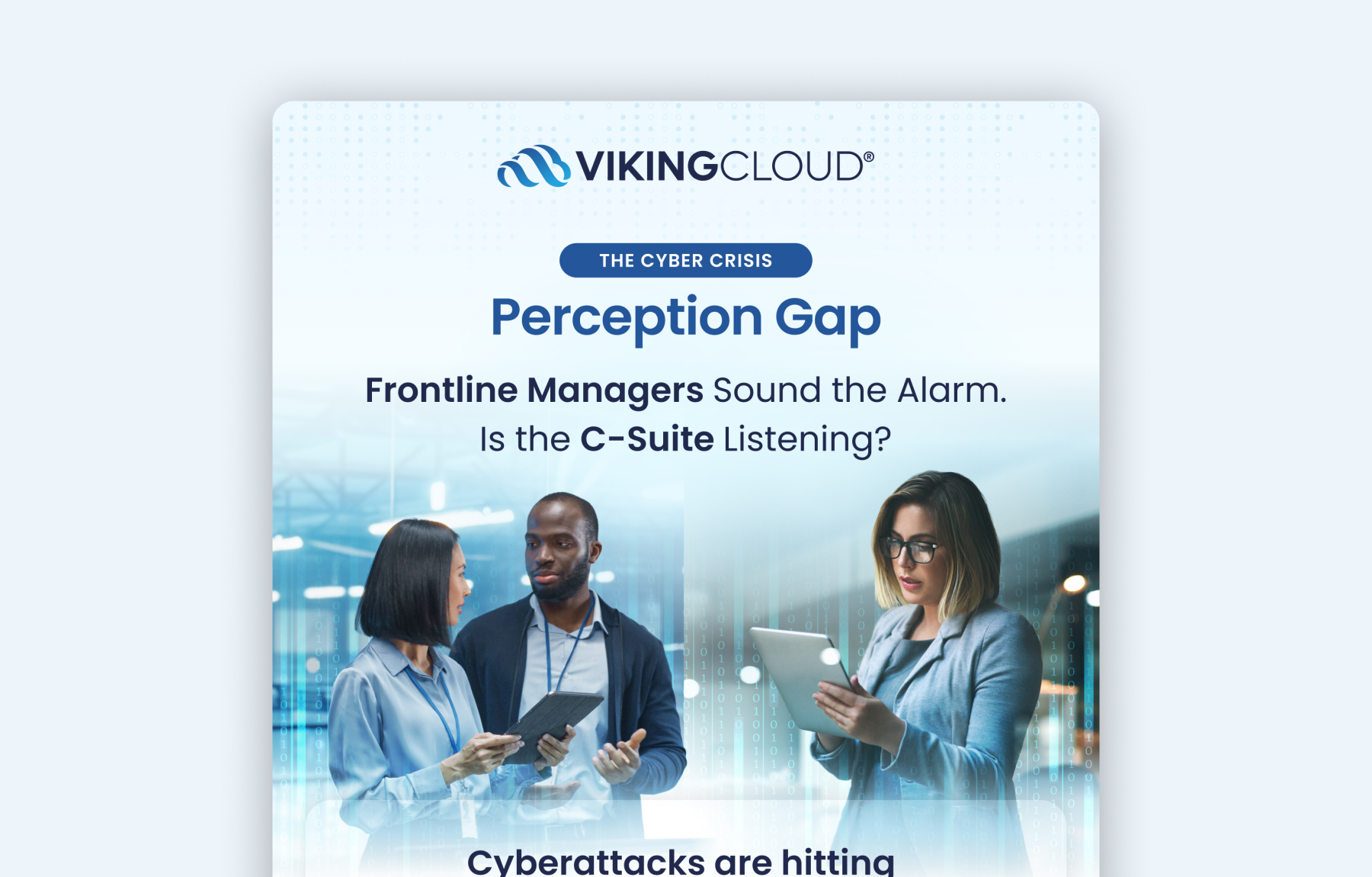 VIKINGCLOUD®

THE CYBER CRISIS

Perception Gap

Frontline Managers Sound the Alarm. Is the C-Suite Listening?

Cyberattacks are hitting